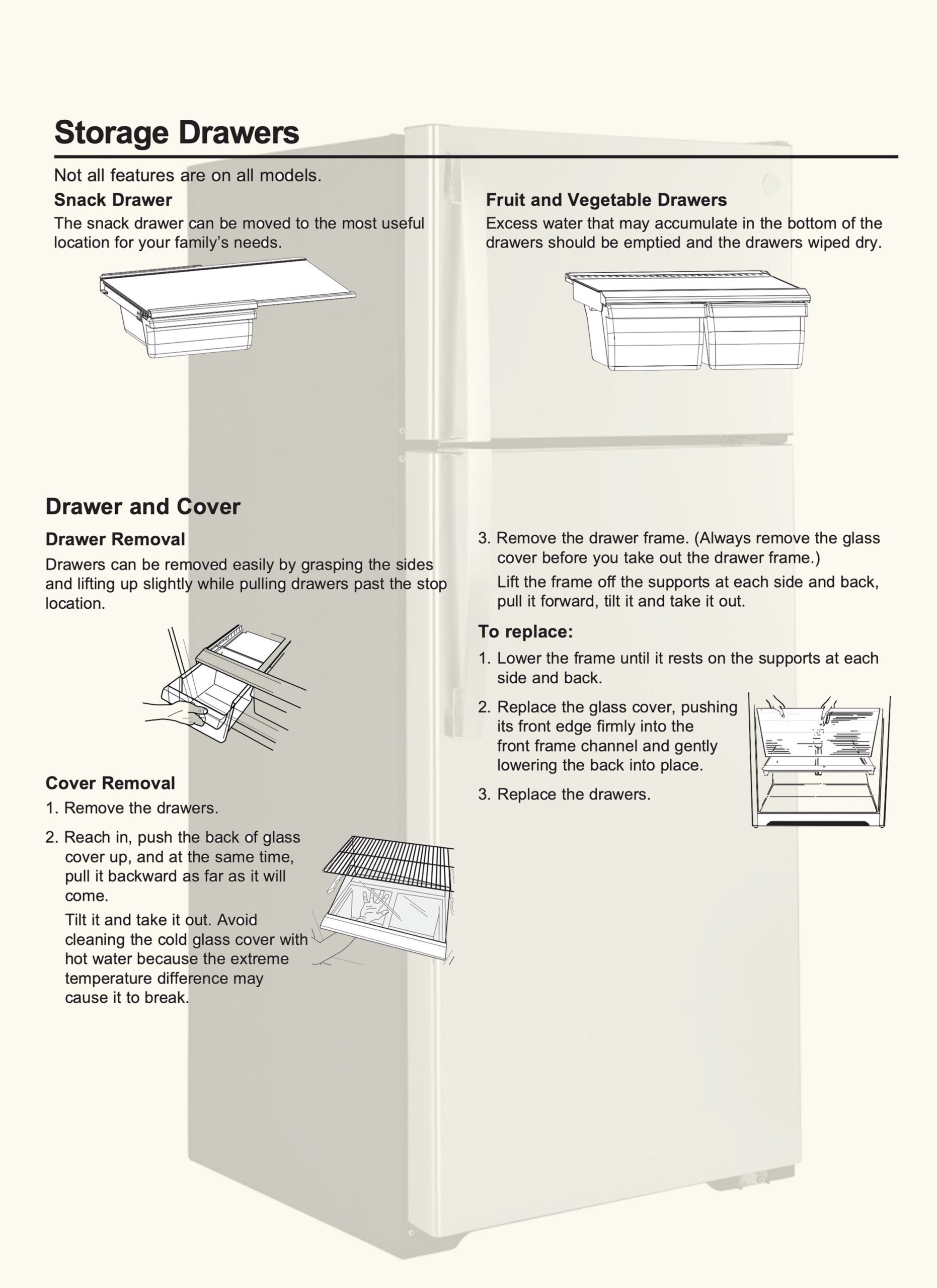 Storage Drawers

Not all features are on all models.

Snack Drawer

The snack drawer can be moved to the most useful location for your family's needs.

Fruit and Vegetable Drawers

Excess water that may accumulate in the bottom of the drawers should be emptied and the drawers wiped dry.

Drawer and Cover

Drawer Removal

Drawers can be removed easily by grasping the sides and lifting up slightly while pulling drawers past the stop location.

Cover Removal

1. Remove the drawers.

2. Reach in, push the back of glass cover up, and at the same time, pull it backward as far as it will come.

Tilt it and take it out. Avoid cleaning the cold glass cover with hot water because the extreme temperature difference may cause it to break.

3. Remove the drawer frame. (Always remove the glass cover before you take out the drawer frame.)

Lift the frame off the supports at each side and back, pull it forward, tilt it and take it out.

To replace:

1. Lower the frame until it rests on the supports at each side and back.

2. Replace the glass cover, pushing its front edge firmly into the front frame channel and gently lowering the back into place.

3. Replace the drawers.